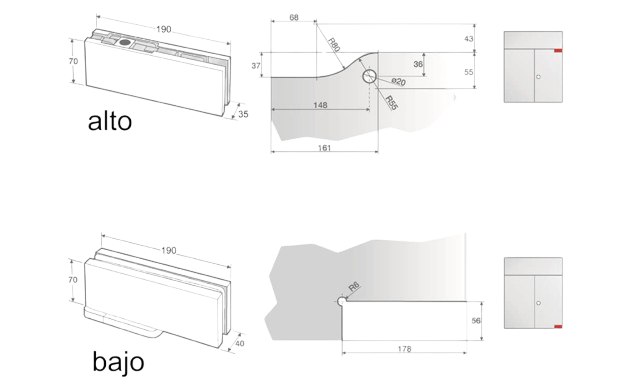 190
70
35
alto

68
R80
43
37
36
55
ø20
148
R55
161

190
70
40
bajo

R6
56
178