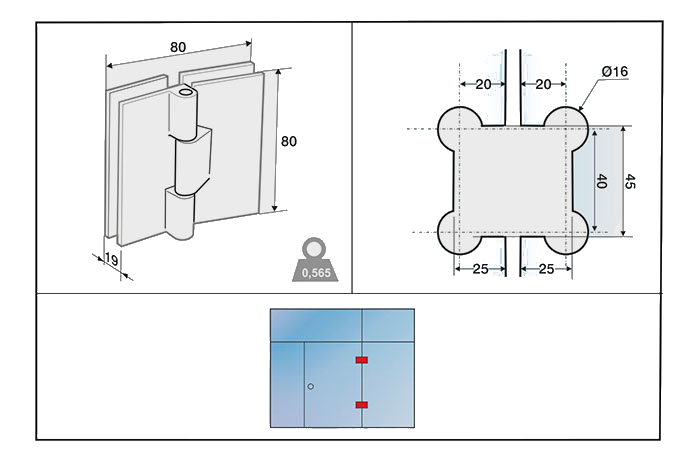 80

80

19

0,565

20

20

Ø16

40

45

25

25