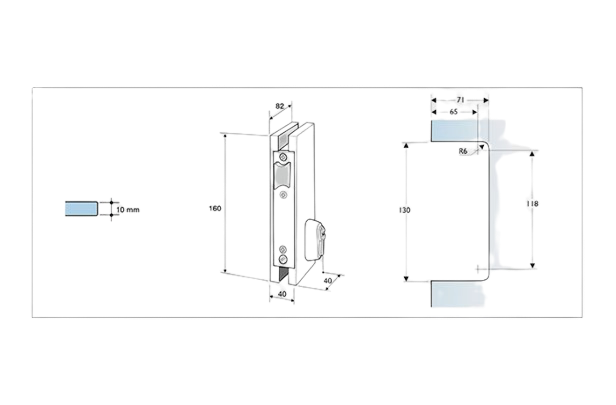 10 mm

82

160

40

40

71

65

R6

130

118