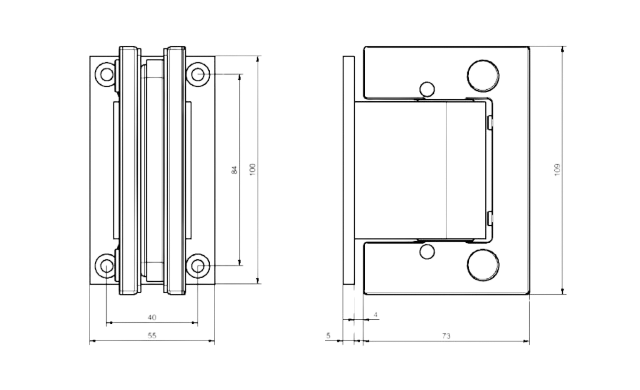 84
100
40
55
109
4
5
73