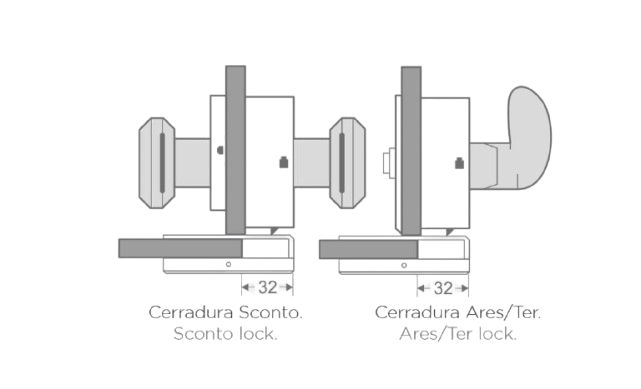 32

Cerradura Sconto.
Sconto lock.

32

Cerradura Ares/Ter.
Ares/Ter lock.