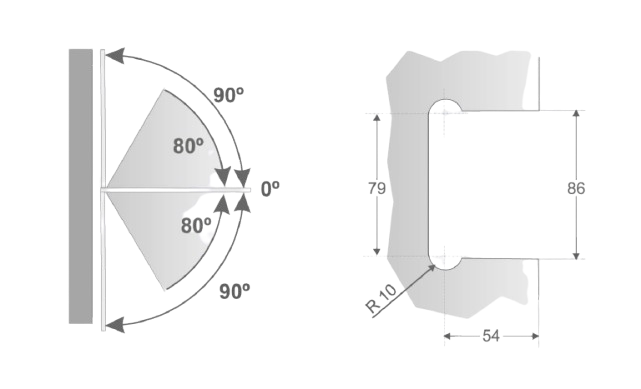 90º
80º
0º
80º
90º
79
86
R 10
54