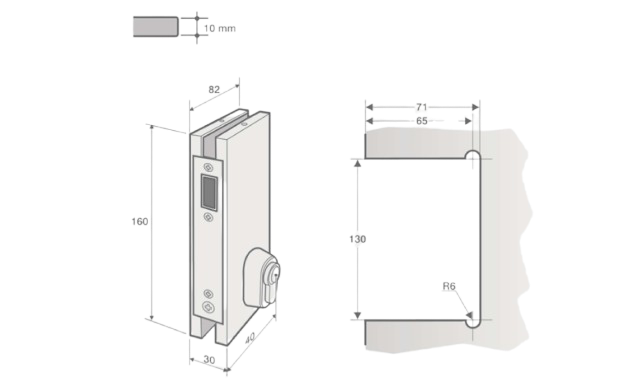 10 mm

82

160

30

40

71

65

130

R6