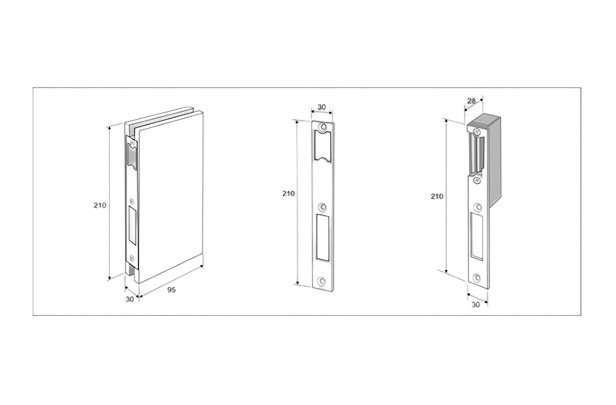 210

30

95

30

210

28

210

30