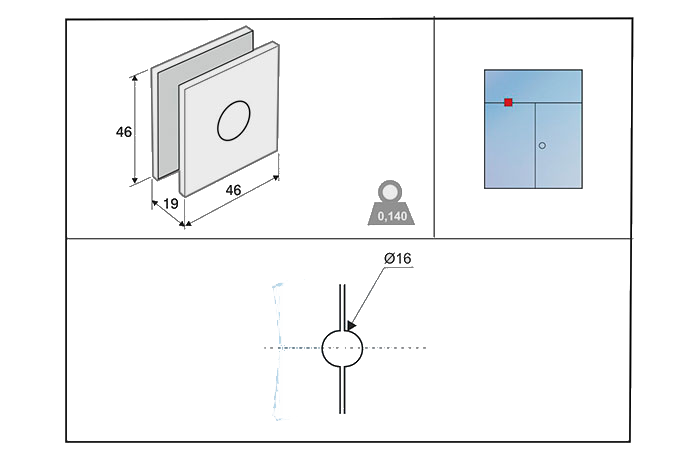 46

19

46

0,140

Ø16