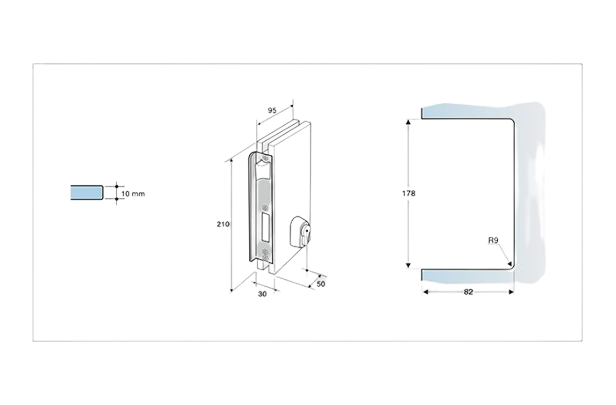 10 mm

95

210

30

50

178

R9

82