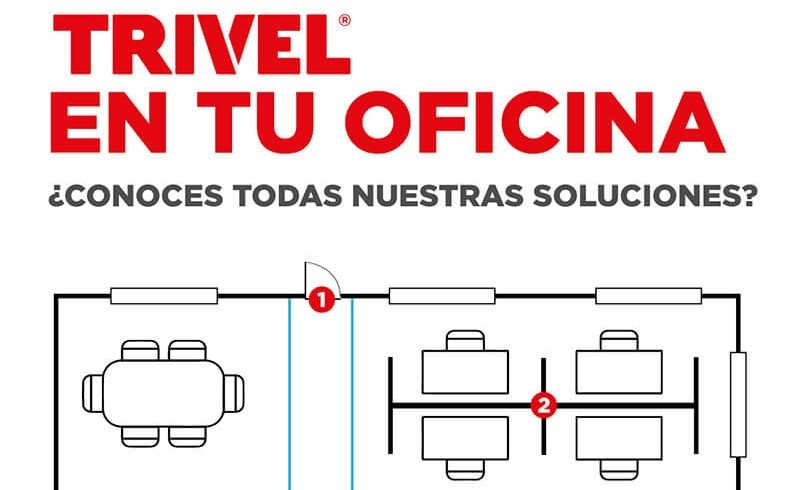 TRIVEL®
EN TU OFICINA

¿CONOCES TODAS NUESTRAS SOLUCIONES?

1

2